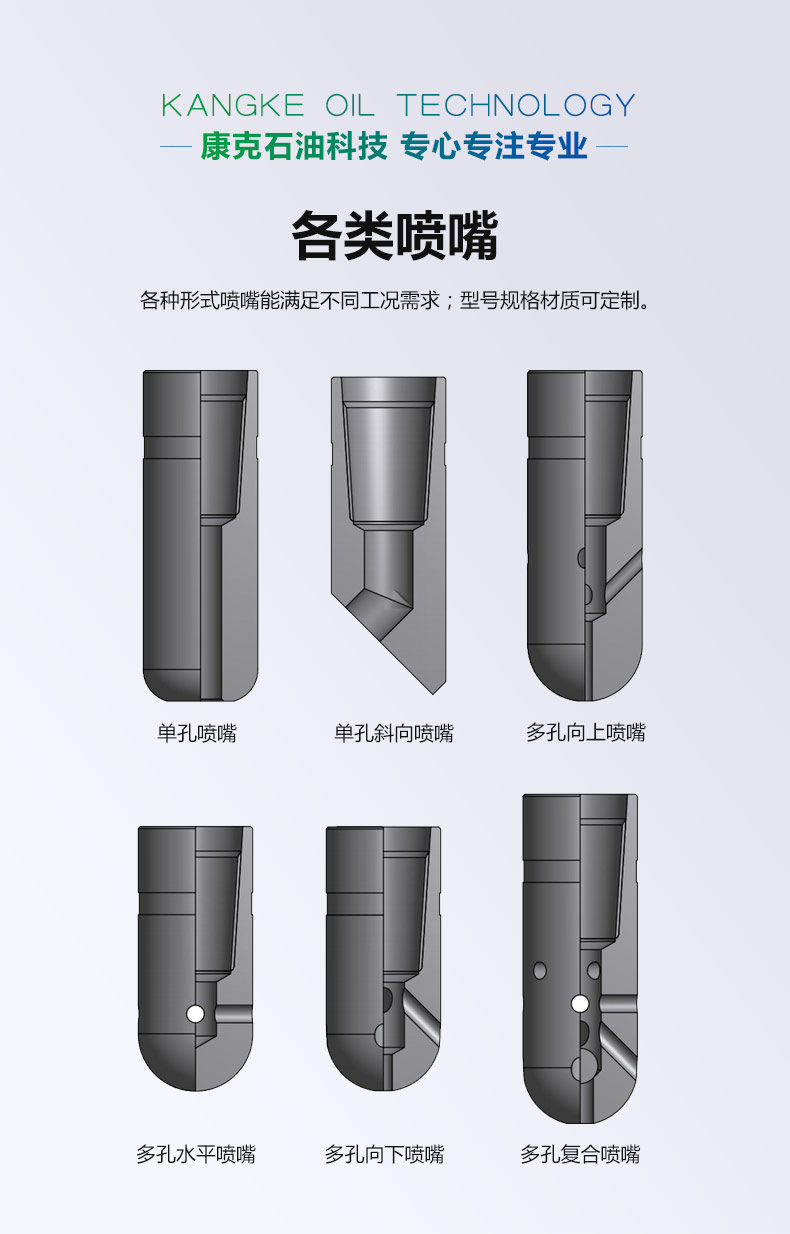 KANGKE OIL TECHNOLOGY

康克石油科技 专心专注专业

各类喷嘴

各种形式喷嘴能满足不同工况需求；型号规格材质可定制。

单孔喷嘴

单孔斜向喷嘴

多孔向上喷嘴

多孔水平喷嘴

多孔向下喷嘴

多孔复合喷嘴